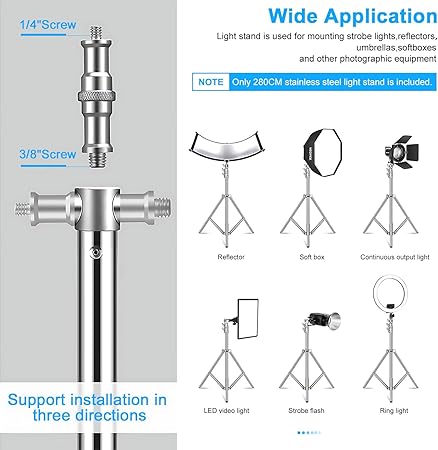 1/4"Screw

3/8"Screw

Support installation in three directions

Wide Application

Light stand is used for mounting strobe lights,reflectors, umbrellas,softboxes and other photographic equipment

NOTE Only 280CM stainless steel light stand is included.

Reflector

Soft box

Continuous output light

LED video light

Strobe flash

Ring light